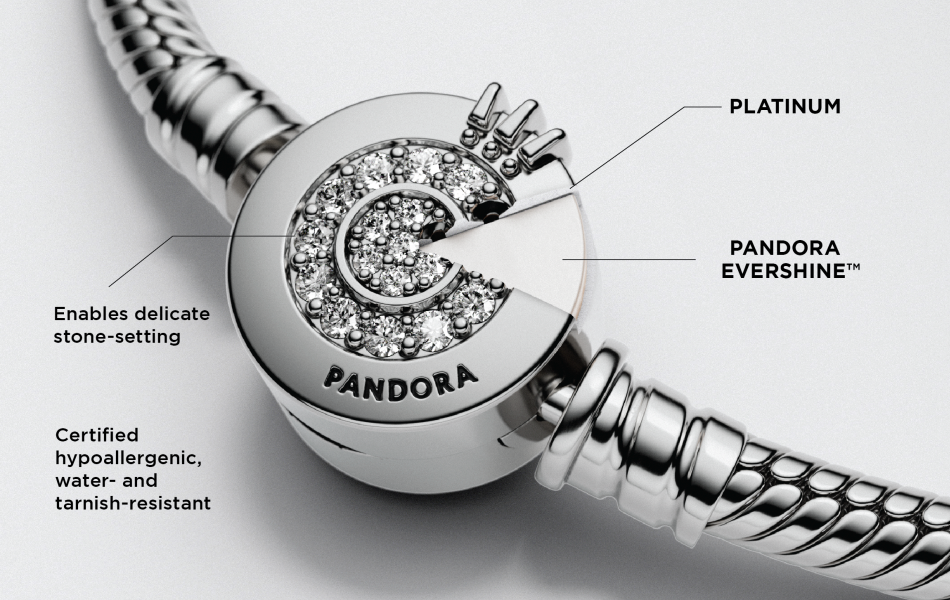 PLATINUM

PANDORA EVERSHINE™

Enables delicate stone-setting

PANDORA

Certified hypoallergenic, water- and tarnish-resistant